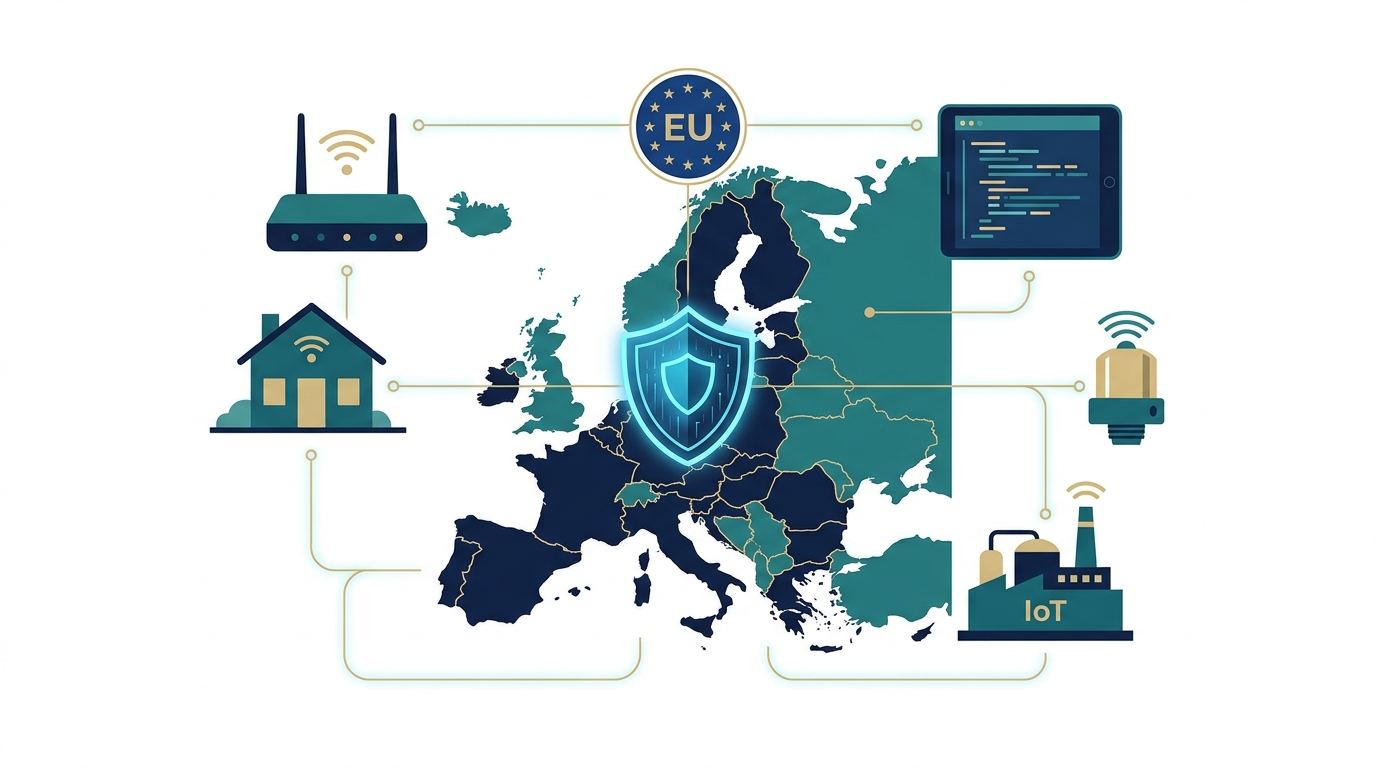 EU

IoT