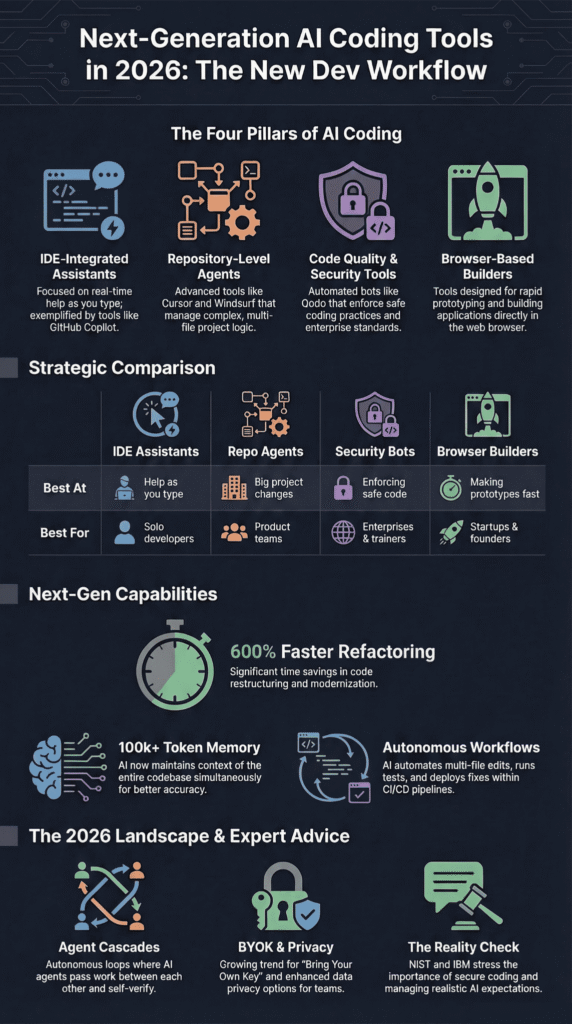 Next-Generation AI Coding Tools in 2026: The New Dev Workflow

The Four Pillars of AI Coding

IDE-Integrated Assistants
Focused on real-time help as you type; exemplified by tools like GitHub Copilot.

Repository-Level Agents
Advanced tools like Cursor and Windsurf that manage complex, multi-file project logic.

Code Quality & Security Tools
Automated bots like Qodo that enforce safe coding practices and enterprise standards.

Browser-Based Builders
Tools designed for rapid prototyping and building applications directly in the web browser.

Strategic Comparison

| | IDE Assistants | Repo Agents | Security Bots | Browser Builders |
|---|---|---|---|---|
| Best At | Help as you type | Big project changes | Enforcing safe code | Making prototypes fast |
| Best For | Solo developers | Product teams | Enterprises & trainers | Startups & founders |

Next-Gen Capabilities

600% Faster Refactoring
Significant time savings in code restructuring and modernization.

100k+ Token Memory
AI now maintains context of the entire codebase simultaneously for better accuracy.

Autonomous Workflows
AI automates multi-file edits, runs tests, and deploys fixes within CI/CD pipelines.

The 2026 Landscape & Expert Advice

Agent Cascades
Autonomous loops where AI agents pass work between each other and self-verify.

BYOK & Privacy
Growing trend for "Bring Your Own Key" and enhanced data privacy options for teams.

The Reality Check
NIST and IBM stress the importance of secure coding and managing realistic AI expectations.