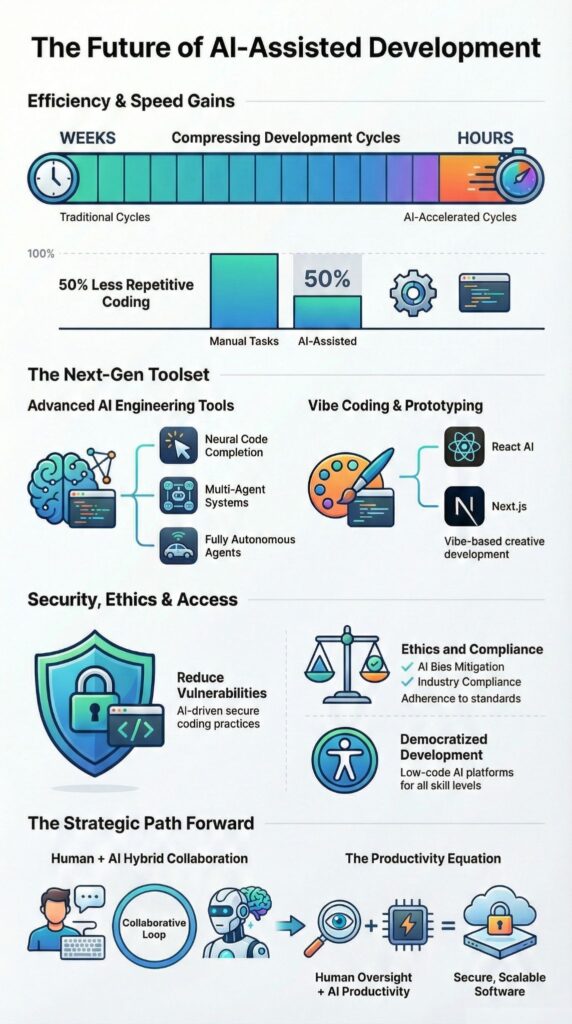 The Future of AI-Assisted Development

Efficiency & Speed Gains

WEEKS Compressing Development Cycles HOURS

Traditional Cycles AI-Accelerated Cycles

100%

50% Less Repetitive Coding

50%

Manual Tasks AI-Assisted

The Next-Gen Toolset

Advanced AI Engineering Tools

Neural Code Completion

Multi-Agent Systems

Fully Autonomous Agents

Vibe Coding & Prototyping

React AI

Next.js

Vibe-based creative development

Security, Ethics & Access

Reduce Vulnerabilities
AI-driven secure coding practices

Ethics and Compliance
AI Bies Mitigation
Industry Compliance
Adherence to standards

Democratized Development
Low-code AI platforms for all skill levels

The Strategic Path Forward

Human + AI Hybrid Collaboration

Collaborative Loop

The Productivity Equation

Human Oversight + AI Productivity

Secure, Scalable Software