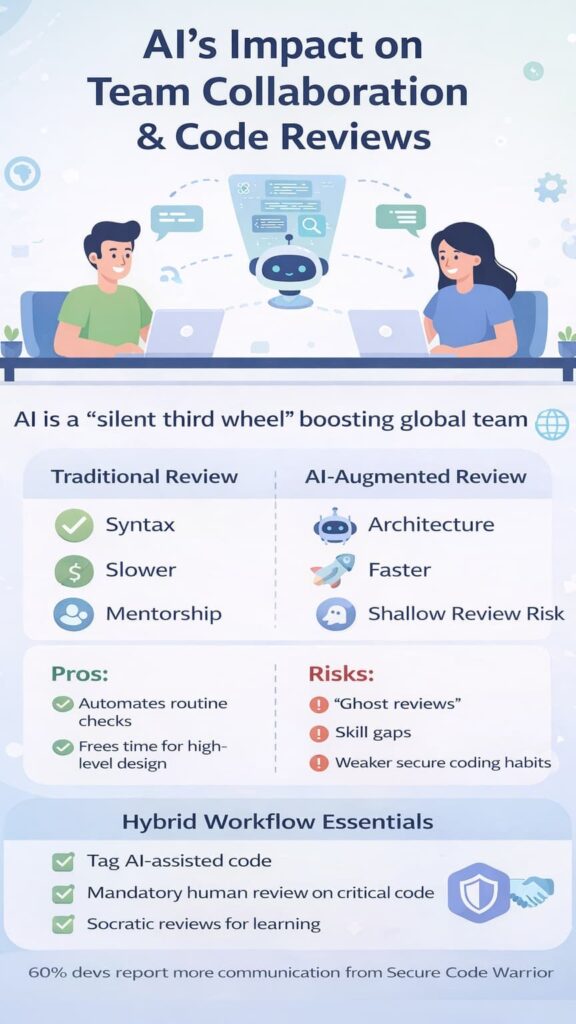 AI's Impact on Team Collaboration & Code Reviews

AI is a "silent third wheel" boosting global team

| Traditional Review | AI-Augmented Review |
|---|---|
| Syntax | Architecture |
| Slower | Faster |
| Mentorship | Shallow Review Risk |

Pros:
Automates routine checks
Frees time for high-level design

Risks:
"Ghost reviews"
Skill gaps
Weaker secure coding habits

Hybrid Workflow Essentials
Tag AI-assisted code
Mandatory human review on critical code
Socratic reviews for learning

60% devs report more communication from Secure Code Warrior