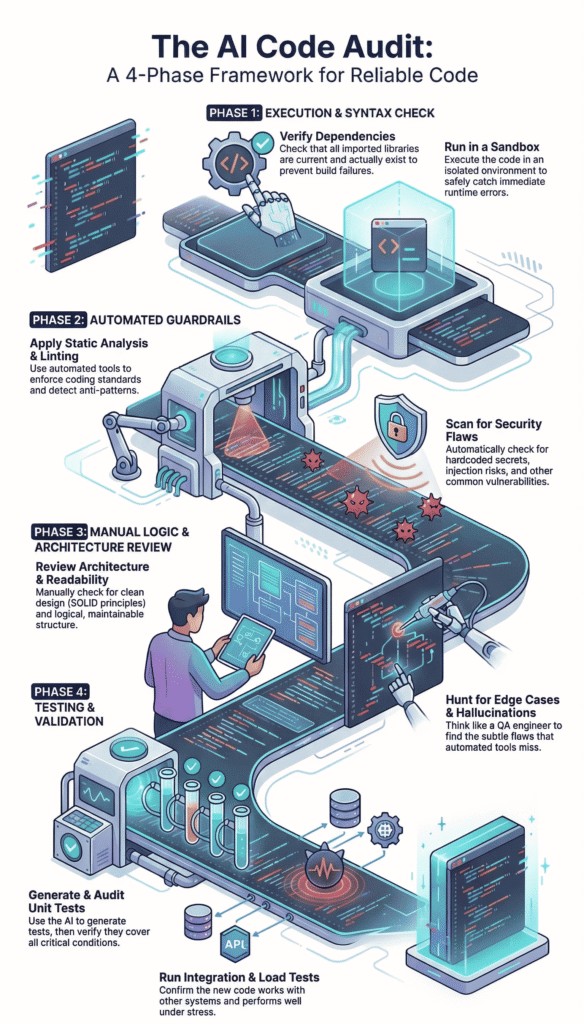 The AI Code Audit:
A 4-Phase Framework for Reliable Code

PHASE 1: EXECUTION & SYNTAX CHECK

Verify Dependencies
Check that all imported libraries are current and actually exist to prevent build failures.

Run in a Sandbox
Execute the code in an isolated onvironment to safely catch immediate runtime errors.

PHASE 2: AUTOMATED GUARDRAILS

Apply Static Analysis & Linting
Use automated tools to enforce coding standards and detect anti-patterns.

Scan for Security Flaws
Automatically check for hardcoded secrets, injection risks, and other common vulnerabilities.

PHASE 3: MANUAL LOGIC & ARCHITECTURE REVIEW

Review Architecture & Readability
Manually check for clean design (SOLID principles) and logical, maintainable structure.

Hunt for Edge Cases & Hallucinations
Think like a QA engineer to find the subtle flaws that automated tools miss.

PHASE 4: TESTING & VALIDATION

Generate & Audit Unit Tests
Use the AI to generate tests, then verify they cover all critical conditions.

APL

Run Integration & Load Tests
Confirm the new code works with other systems and performs well under stress.