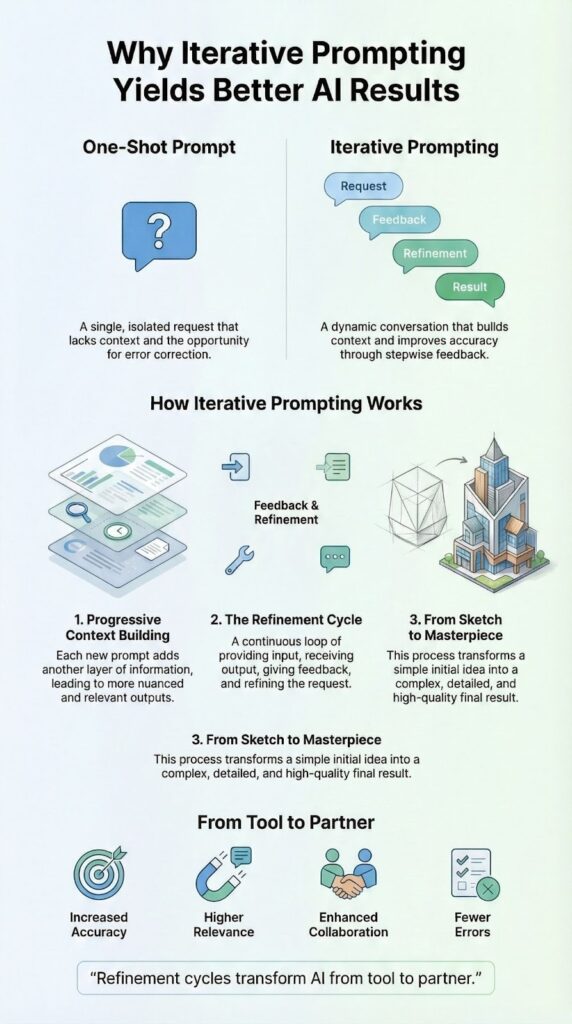 Why Iterative Prompting Yields Better AI Results

One-Shot Prompt

?

A single, isolated request that lacks context and the opportunity for error correction.

Iterative Prompting

Request

Feedback

Refinement

Result

A dynamic conversation that builds context and improves accuracy through stepwise feedback.

How Iterative Prompting Works

Feedback & Refinement

1. Progressive Context Building
Each new prompt adds another layer of information, leading to more nuanced and relevant outputs.

2. The Refinement Cycle
A continuous loop of providing input, receiving output, giving feedback, and refining the request.

3. From Sketch to Masterpiece
This process transforms a simple initial idea into a complex, detailed, and high-quality final result.

3. From Sketch to Masterpiece
This process transforms a simple initial idea into a complex, detailed, and high-quality final result.

From Tool to Partner

Increased Accuracy

Higher Relevance

Enhanced Collaboration

Fewer Errors

"Refinement cycles transform AI from tool to partner."