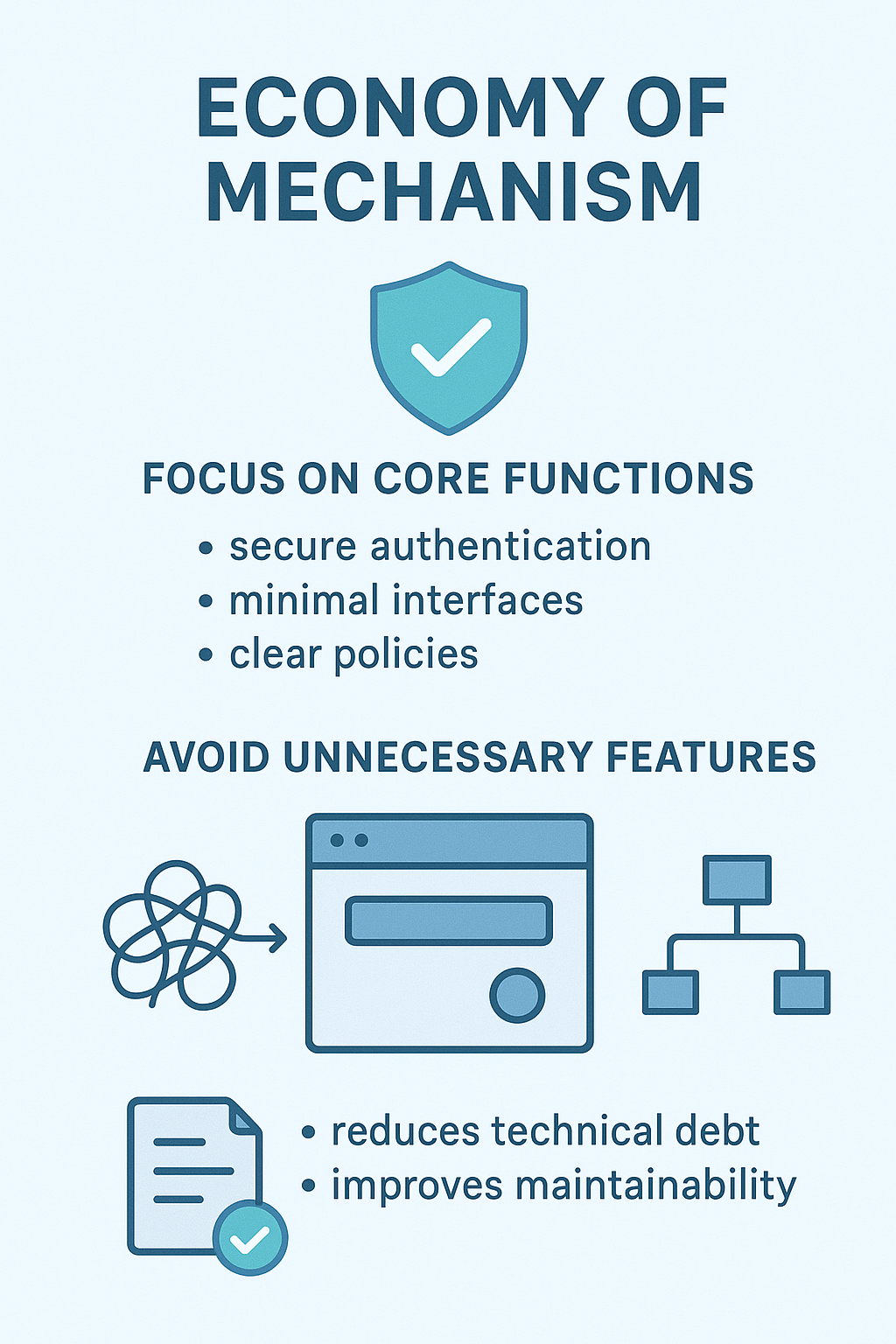 ECONOMY OF MECHANISM

FOCUS ON CORE FUNCTIONS

• secure authentication
• minimal interfaces
• clear policies

AVOID UNNECESSARY FEATURES

• reduces technical debt
• improves maintainability