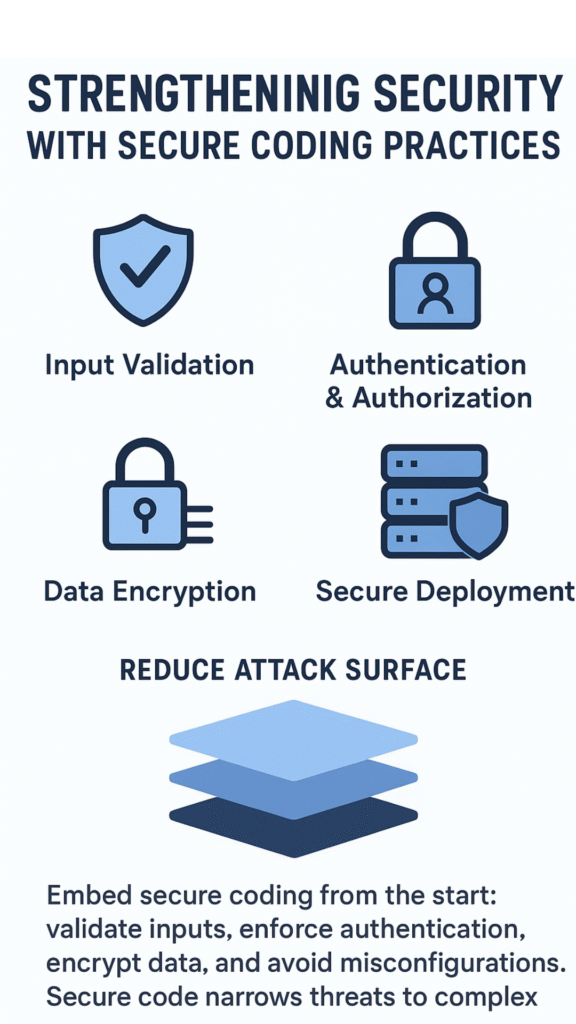 STRENGTHENINIG SECURITY WITH SECURE CODING PRACTICES

Input Validation

Authentication & Authorization

Data Encryption

Secure Deployment

REDUCE ATTACK SURFACE

Embed secure coding from the start: validate inputs, enforce authentication, encrypt data, and avoid misconfigurations. Secure code narrows threats to complex