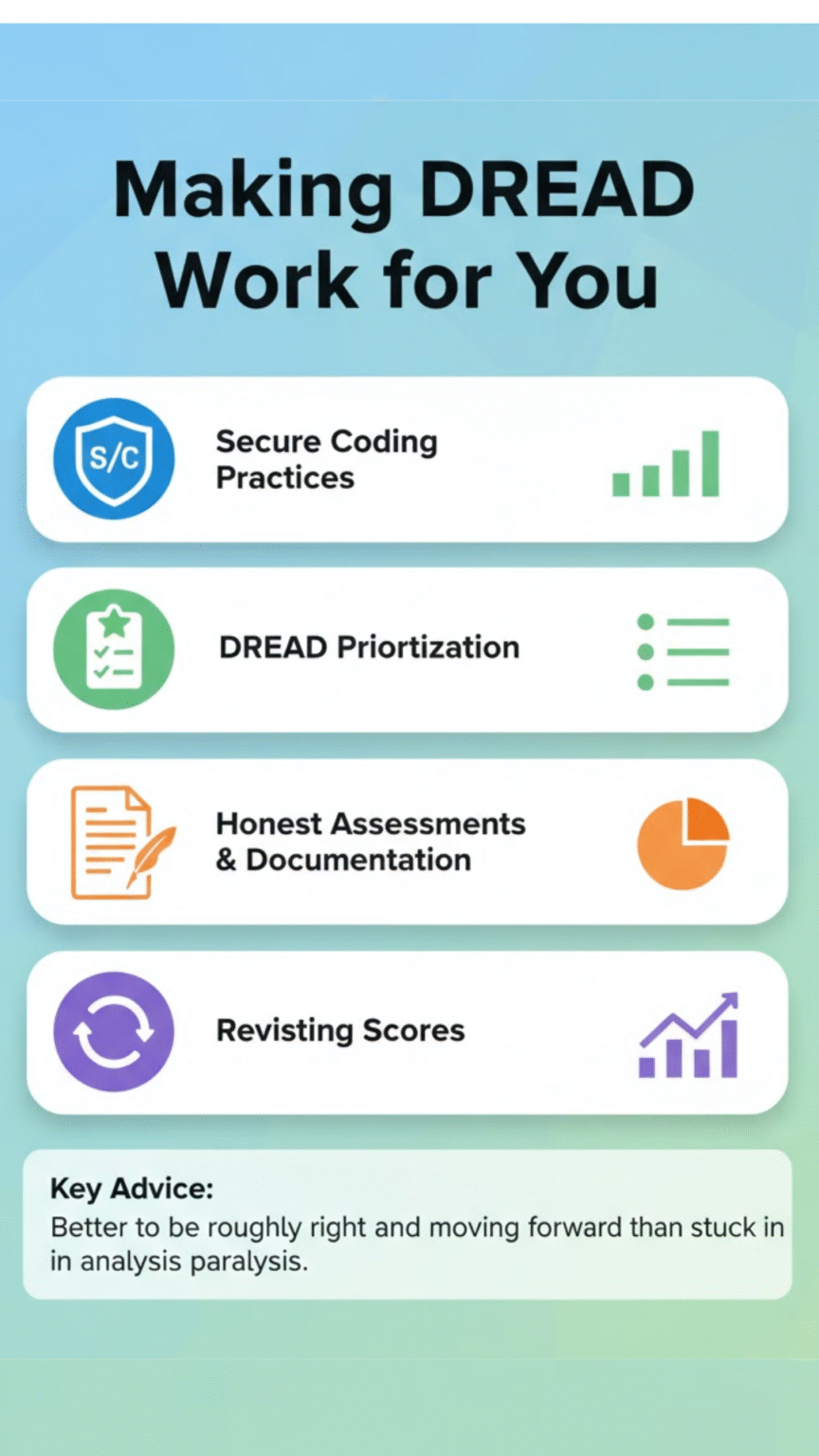 Making DREAD Work for You

S/C

Secure Coding Practices

DREAD Priortization

Honest Assessments & Documentation

Revisting Scores

Key Advice:
Better to be roughly right and moving forward than stuck in in analysis paralysis.